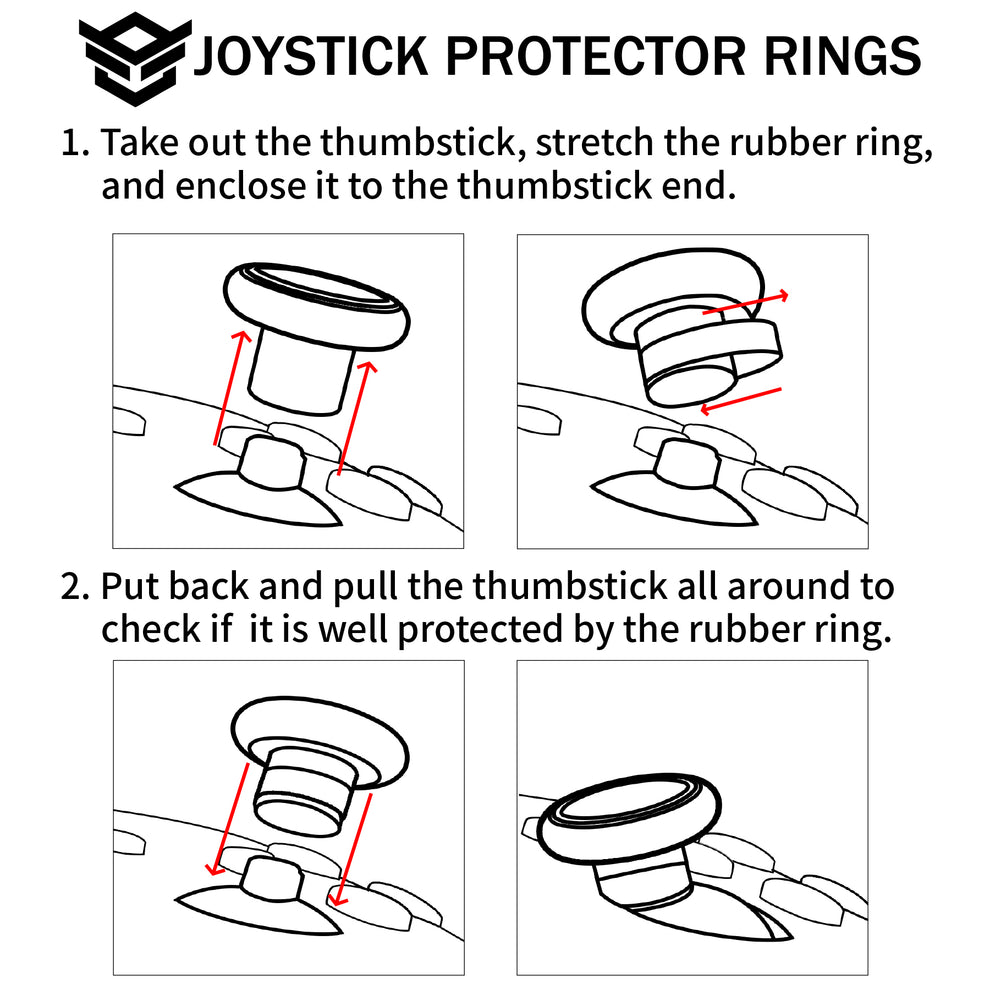 JOYSTICK PROTECTOR RINGS

1. Take out the thumbstick, stretch the rubber ring, and enclose it to the thumbstick end.

2. Put back and pull the thumbstick all around to check if it is well protected by the rubber ring.